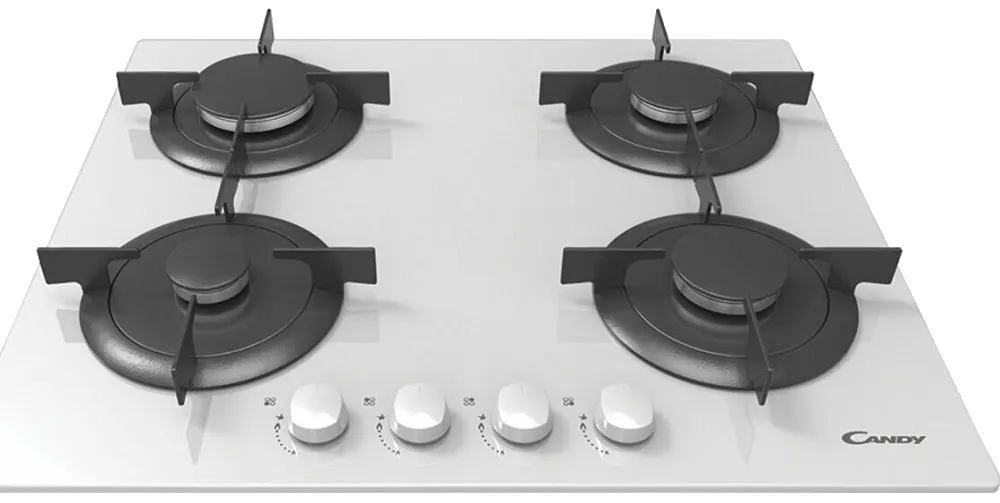 CANDY